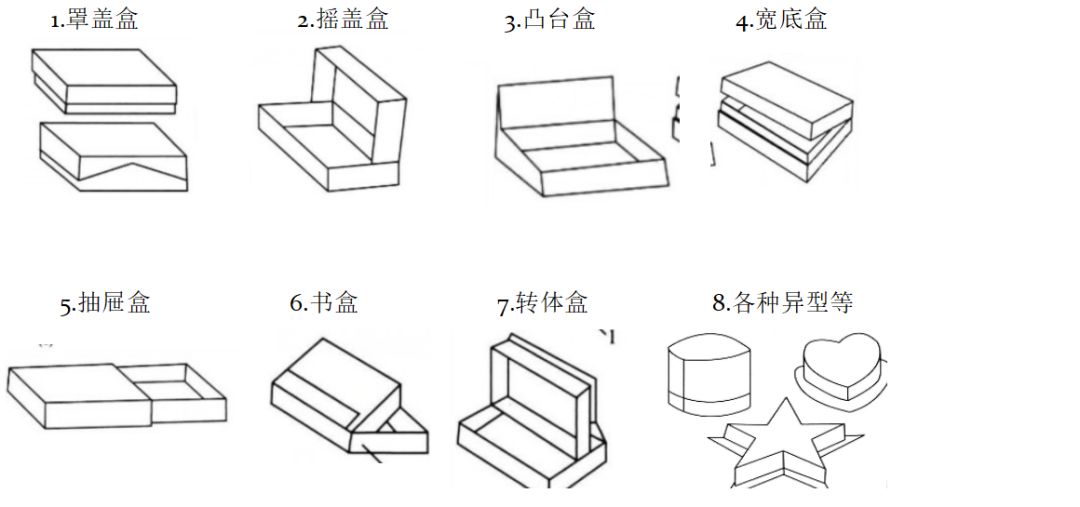 1.罩盖盒
2.摇盖盒
3.凸台盒
4.宽底盒

5.抽屉盒
6.书盒
7.转体盒
8.各种异型等