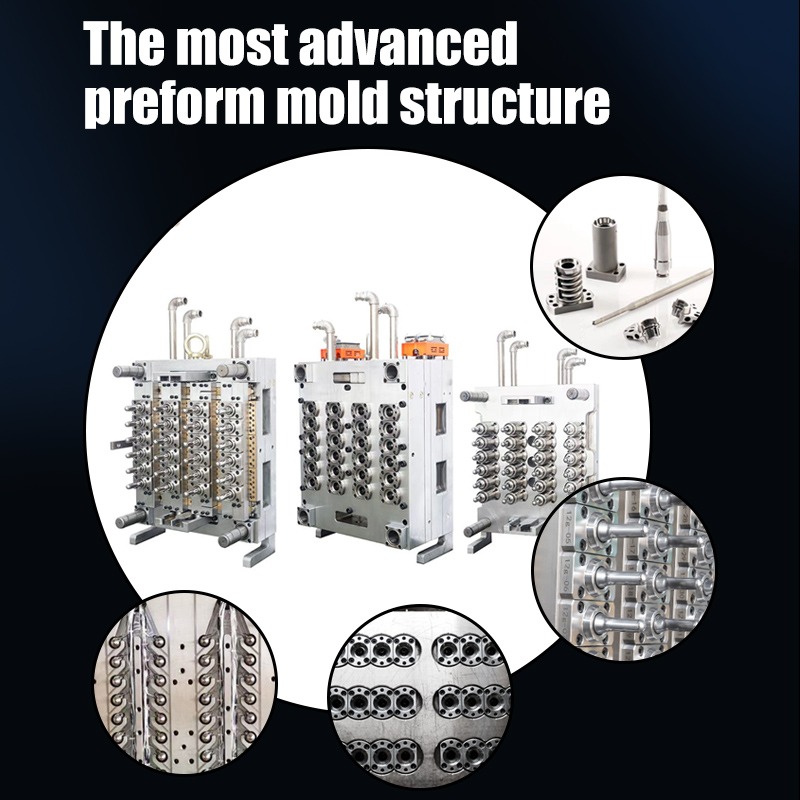 The most advanced preform mold structure