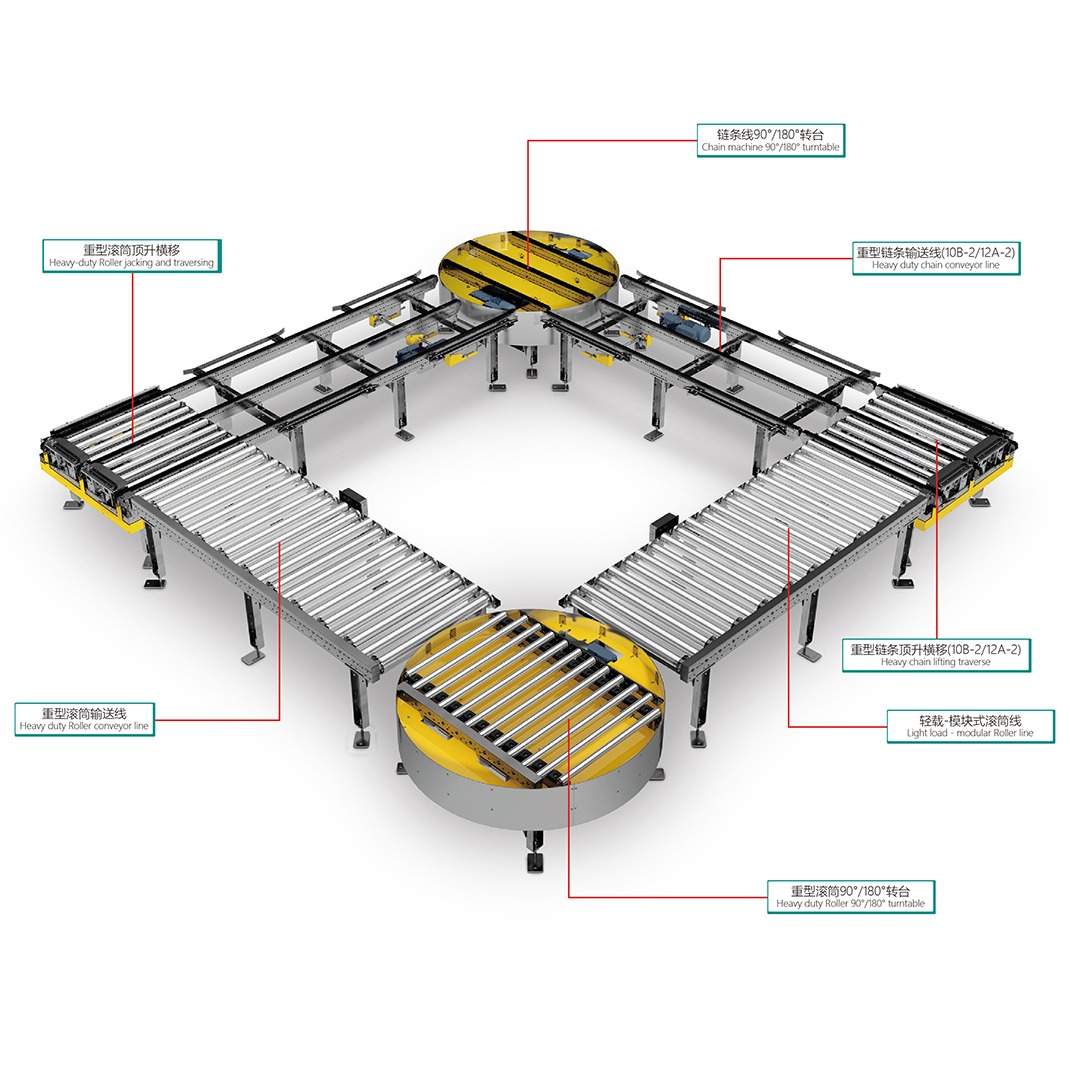 链条线90°/180°转台
Chain machine 90°/180° turntable

重型滚筒顶升横移
Heavy-duty Roller jacking and traversing

重型链条输送线(10B-2/12A-2)
Heavy duty chain conveyor line

重型链条顶升横移(10B-2/12A-2)
Heavy chain lifting traverse

重型滚筒输送线
Heavy duty Roller conveyor line

轻载-模块式滚筒线
Light load - modular Roller line

重型滚筒90°/180°转台
Heavy duty Roller 90°/180° turntable